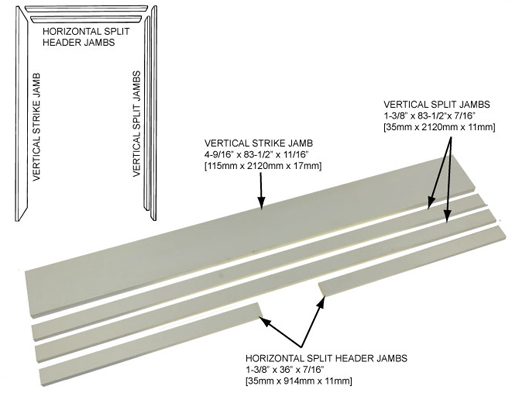 HORIZONTAL SPLIT HEADER JAMBS

VERTICAL STRIKE JAMB

VERTICAL SPLIT JAMBS

VERTICAL SPLIT JAMBS
1-3/8" x 83-1/2"x 7/16"
[35mm x 2120mm x 11mm]

VERTICAL STRIKE JAMB
4-9/16" x 83-1/2" x 11/16"
[115mm x 2120mm x 17mm]

HORIZONTAL SPLIT HEADER JAMBS
1-3/8" x 36" x 7/16"
[35mm x 914mm x 11mm]