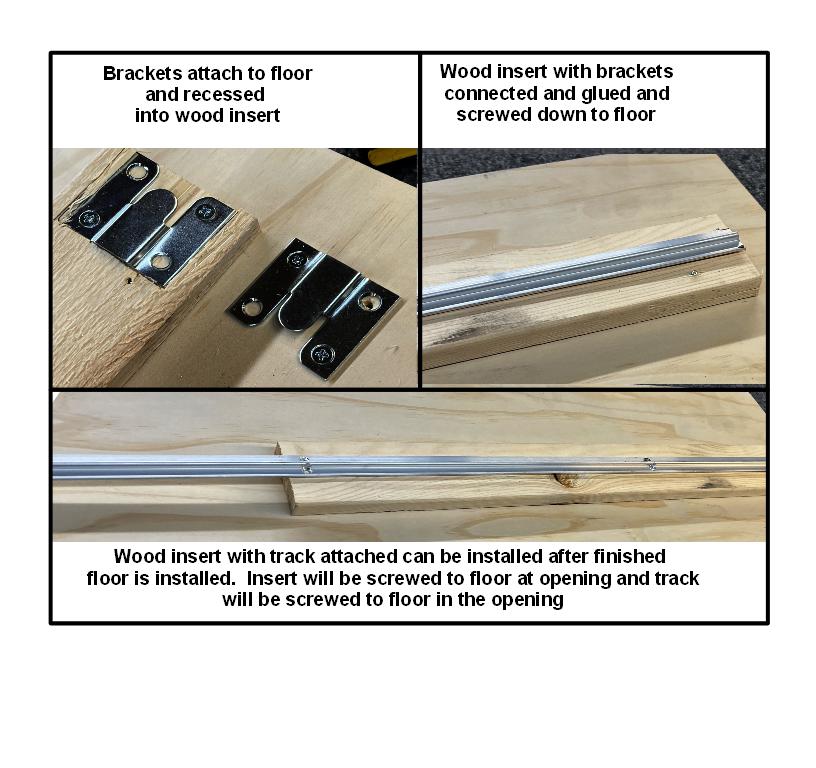 Brackets attach to floor and recessed into wood insert

Wood insert with brackets connected and glued and screwed down to floor

Wood insert with track attached can be installed after finished floor is installed. Insert will be screwed to floor at opening and track will be screwed to floor in the opening